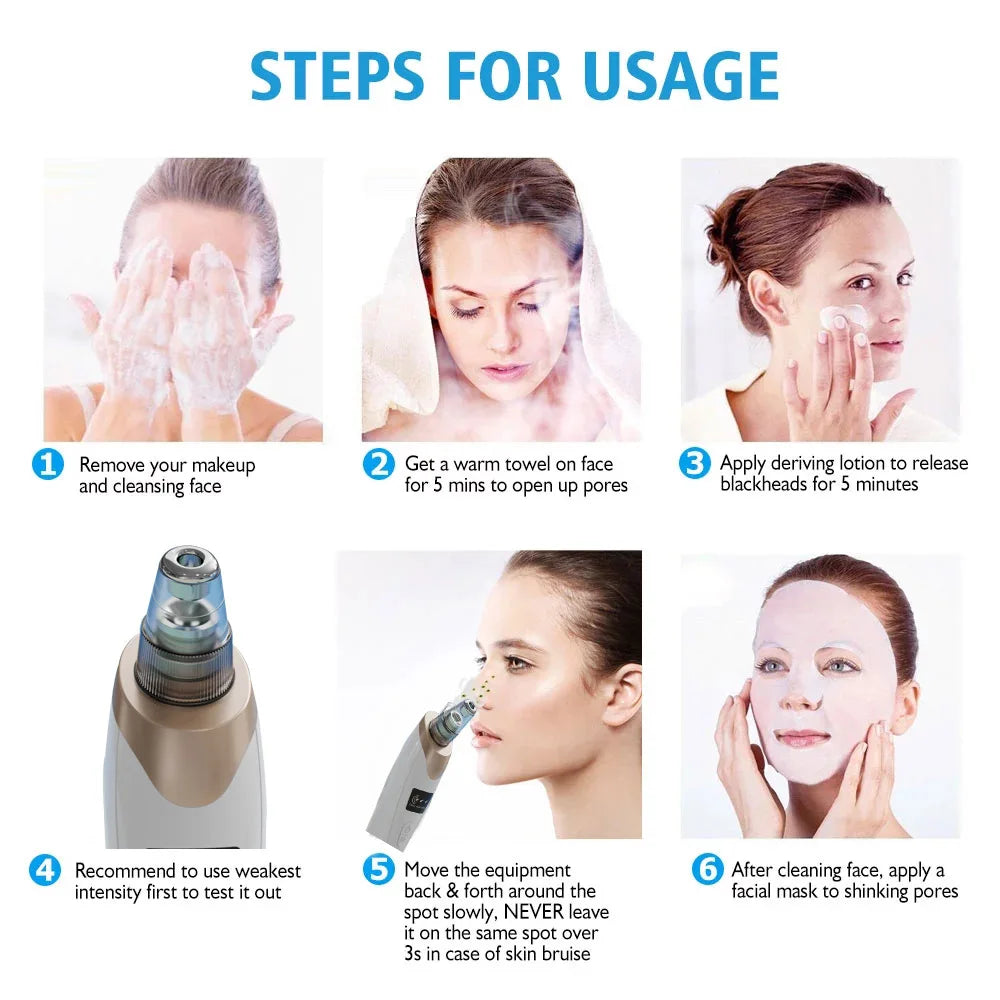 STEPS FOR USAGE

1 Remove your makeup and cleansing face

2 Get a warm towel on face for 5 mins to open up pores

3 Apply deriving lotion to release blackheads for 5 minutes

4 Recommend to use weakest intensity first to test it out

5 Move the equipment back & forth around the spot slowly, NEVER leave it on the same spot over 3s in case of skin bruise

6 After cleaning face, apply a facial mask to shinking pores